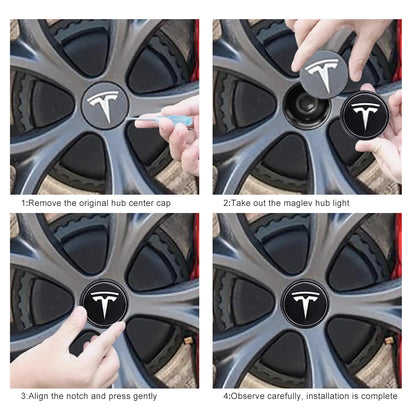 1:Remove the original hub center cap

2:Take out the maglev hub light

3:Align the notch and press gently

4:Observe carefully, installation is complete