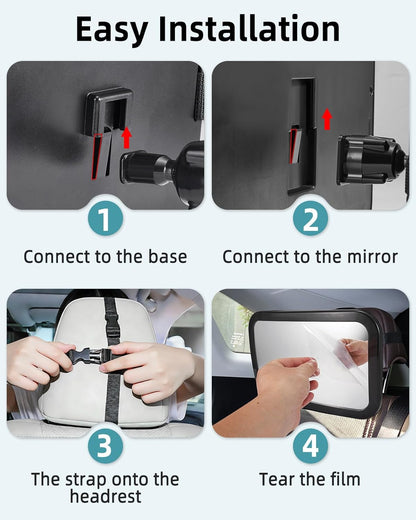 Easy Installation

1
Connect to the base

2
Connect to the mirror

3
The strap onto the headrest

4
Tear the film