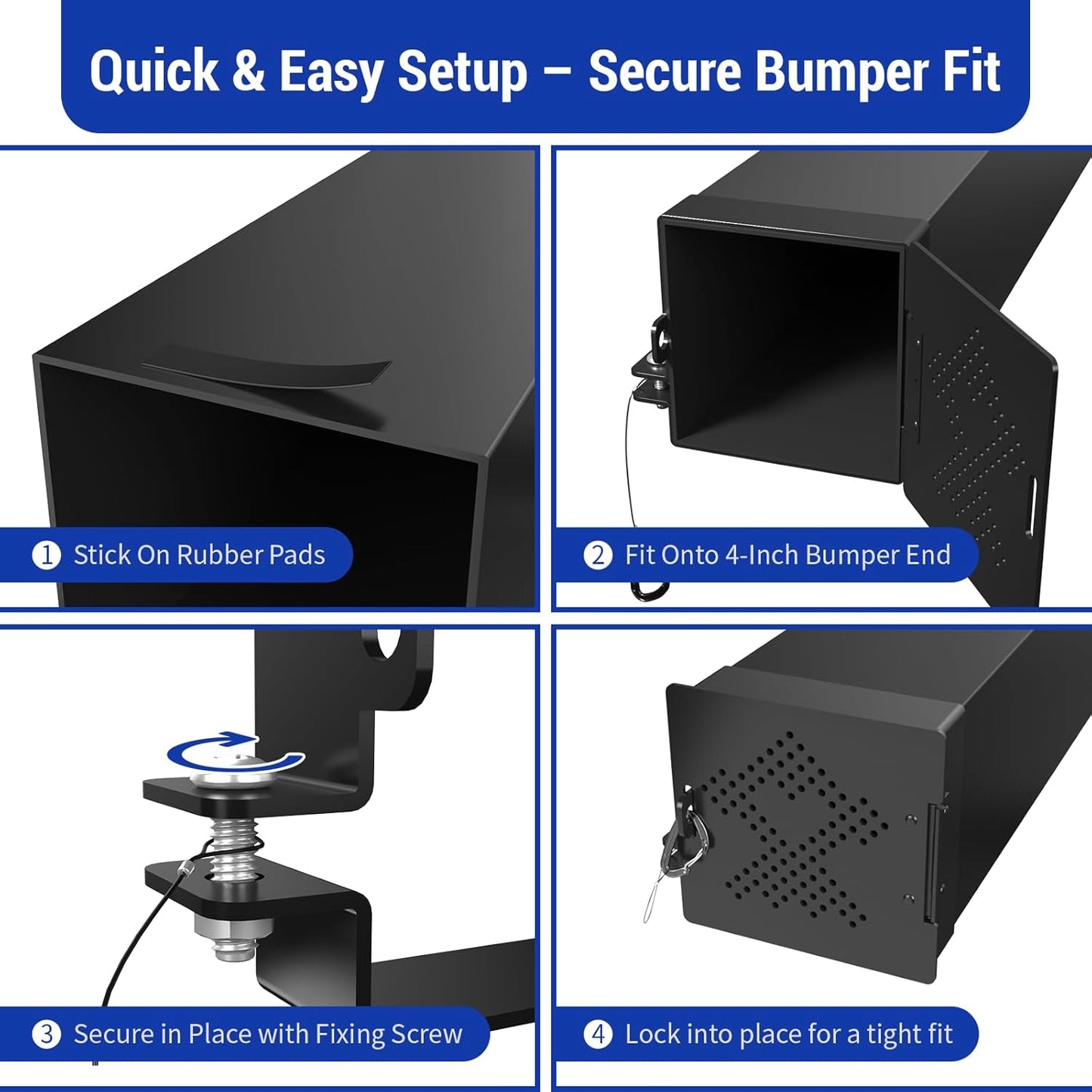 Quick & Easy Setup – Secure Bumper Fit

1 Stick On Rubber Pads

2 Fit Onto 4-Inch Bumper End

3 Secure in Place with Fixing Screw

4 Lock into place for a tight fit